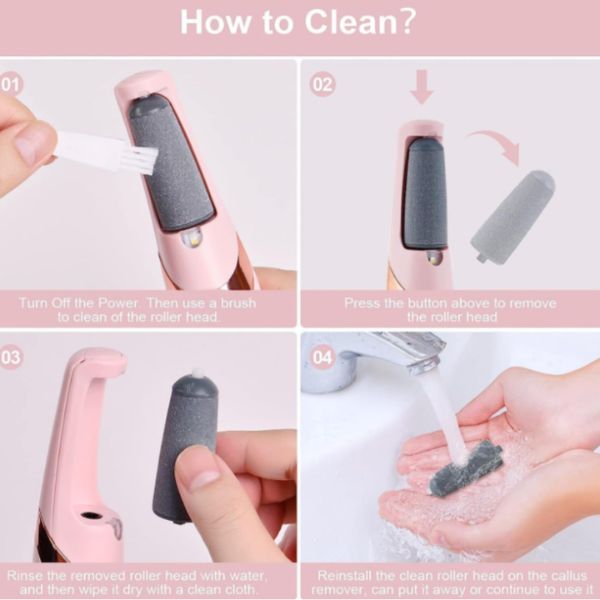 How to Clean?

01

Turn Off the Power. Then use a brush to clean of the roller head.

02

Press the button above to remove the roller head

03

Rinse the removed roller head with water, and then wipe it dry with a clean cloth.

04

Reinstall the clean roller head on the callus remover, can put it away or continue to use it